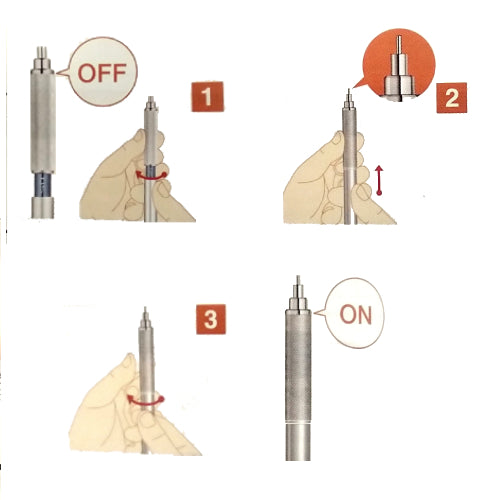 OFF

1

2

3

ON